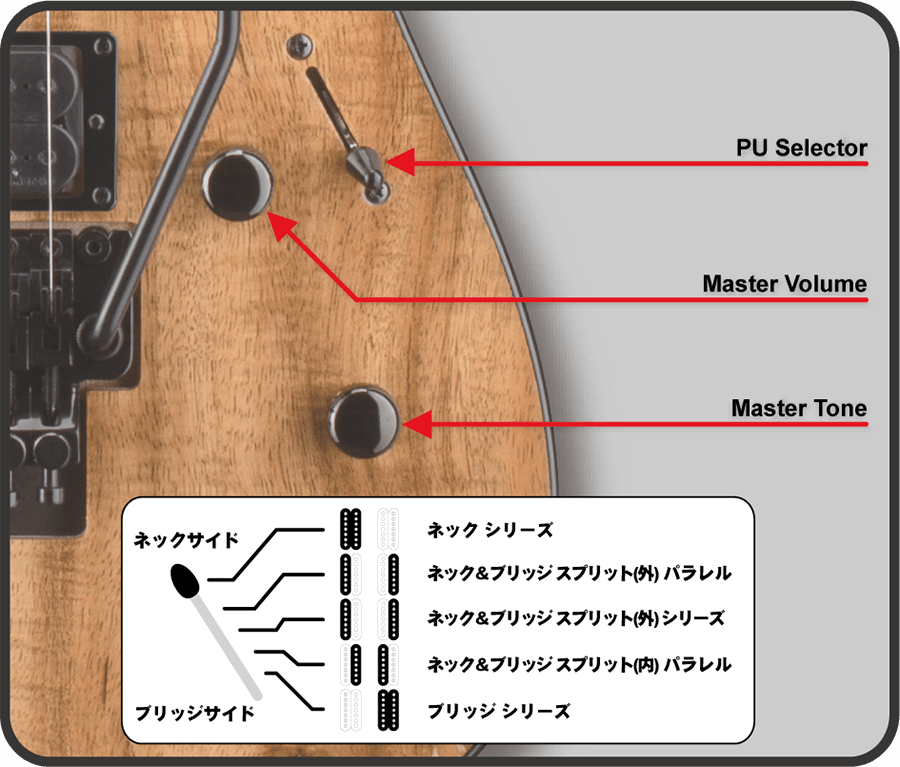 PU Selector

Master Volume

Master Tone

ネックサイド

ブリッジサイド

ネック シリーズ

ネック&ブリッジ スプリット(外) パラレル

ネック&ブリッジ スプリット(外) シリーズ

ネック&ブリッジ スプリット(内) パラレル

ブリッジ シリーズ