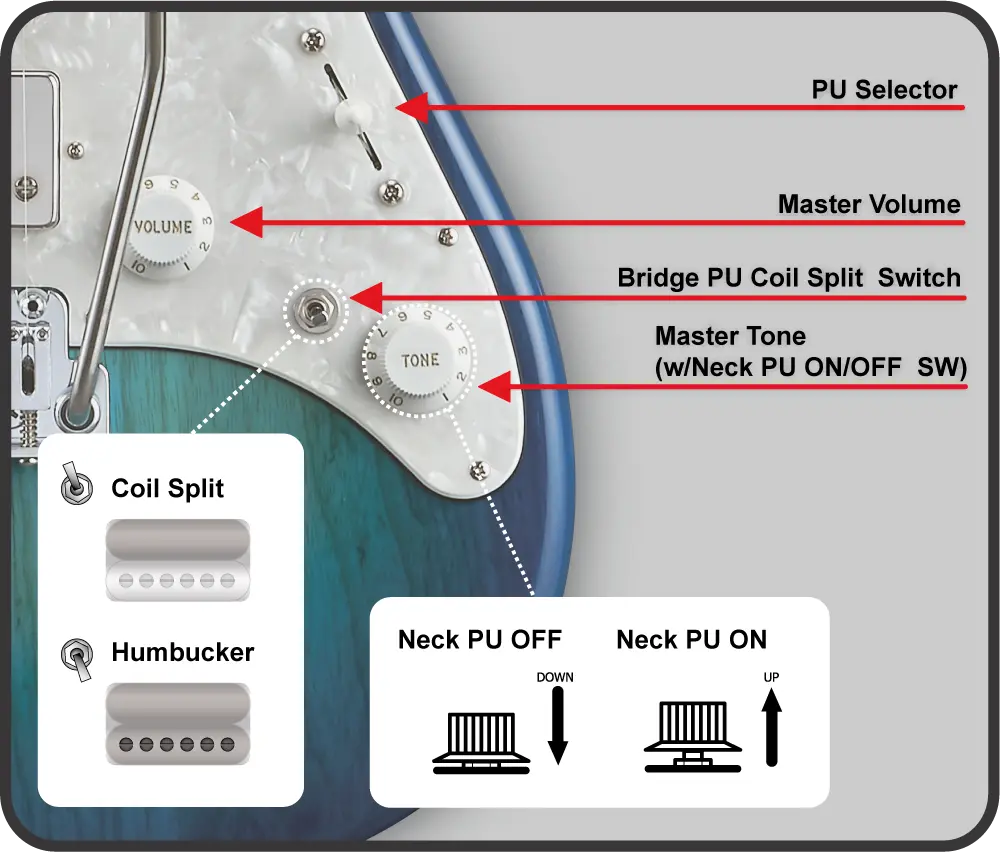 PU Selector

Master Volume

Bridge PU Coil Split Switch

Master Tone
(w/Neck PU ON/OFF SW)

VOLUME
1 2 3 4 5 6 10

TONE
1 2 3 4 5 6 7 8 9 10

Coil Split

Humbucker

Neck PU OFF

DOWN

Neck PU ON

UP