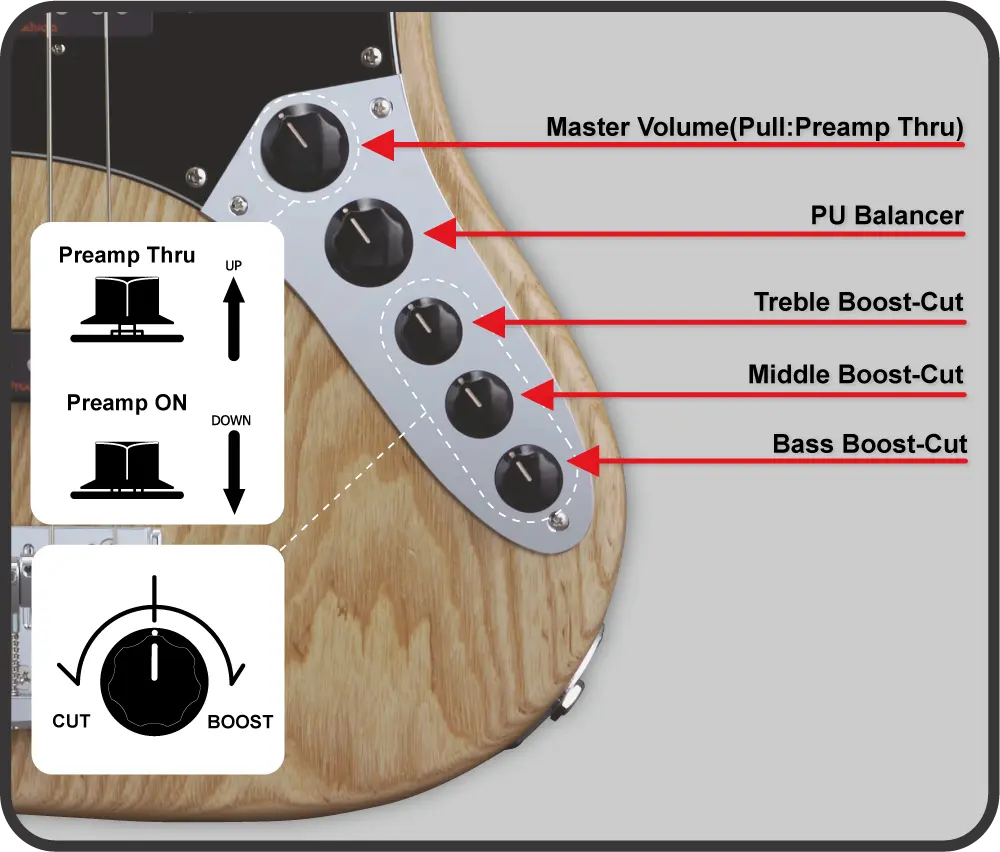 Master Volume(Pull:Preamp Thru)

PU Balancer

Treble Boost-Cut

Middle Boost-Cut

Bass Boost-Cut

Preamp Thru

UP

Preamp ON

DOWN

CUT

BOOST